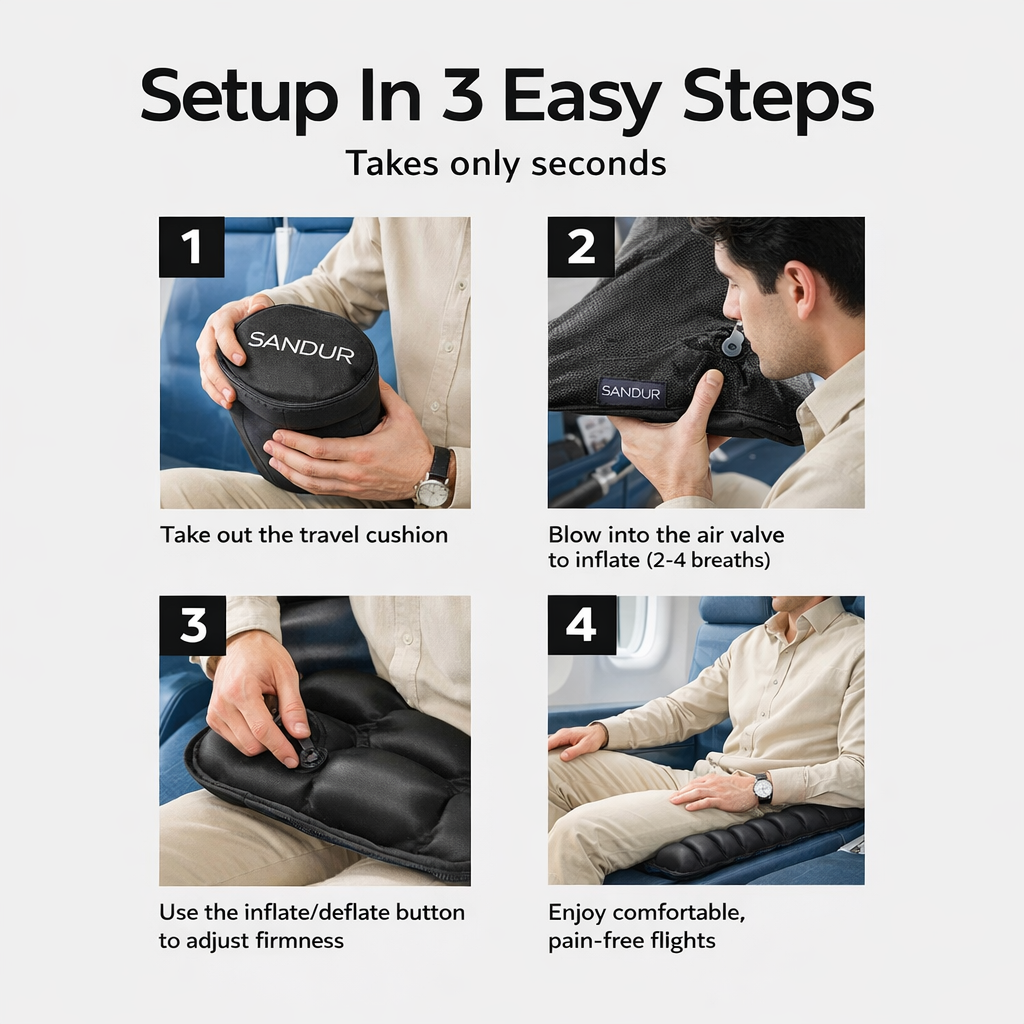 Setup In 3 Easy Steps

Takes only seconds

1

SANDUR

Take out the travel cushion

2

SANDUR

Blow into the air valve to inflate (2-4 breaths)

3

Use the inflate/deflate button to adjust firmness

4

Enjoy comfortable, pain-free flights