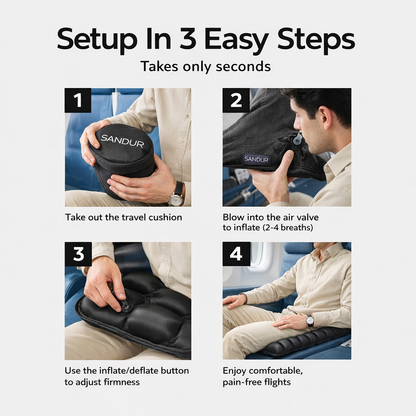 Setup In 3 Easy Steps

Takes only seconds

1

SANDUR

Take out the travel cushion

2

SANDUR

Blow into the air valve to inflate (2-4 breaths)

3

Use the inflate/deflate button to adjust firmness

4

Enjoy comfortable, pain-free flights